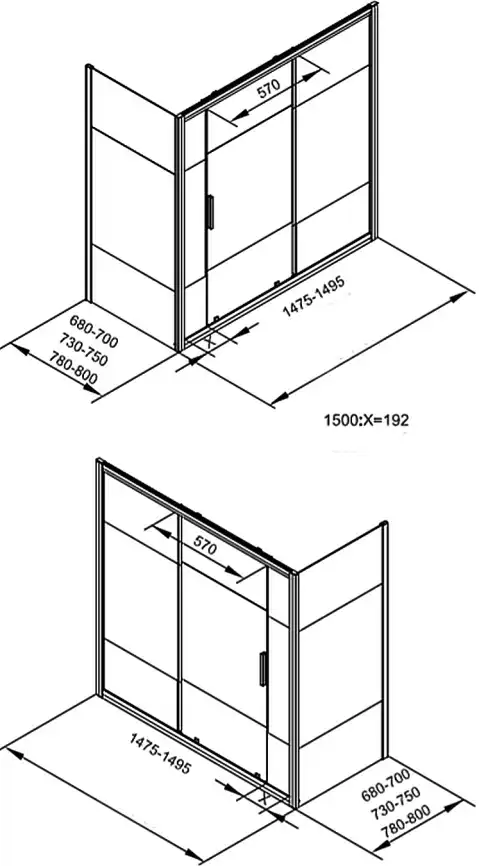 570

680-700
730-750
780-800

X

1475-1495

1500:X=192

570

1475-1495

X

680-700
730-750
780-800