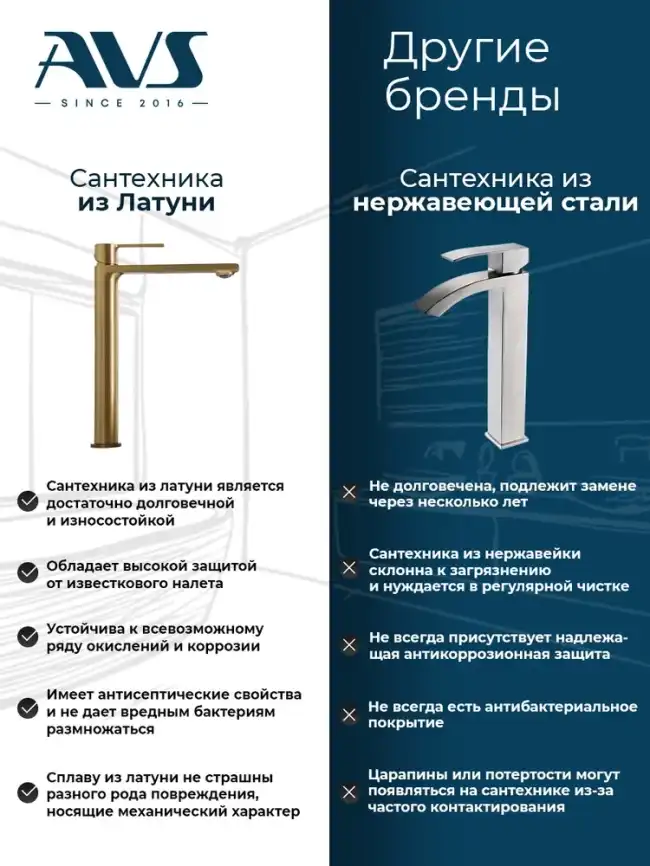 AVS
SINCE 2016

Сантехника
из Латуни

Сантехника из латуни является достаточно долговечной и износостойкой

Обладает высокой защитой от известкового налета

Устойчива к всевозможному ряду окислений и коррозии

Имеет антисептические свойства и не дает вредным бактериям размножаться

Сплаву из латуни не страшны разного рода повреждения, носящие механический характер

Другие бренды

Сантехника из
нержавеющей стали

Не долговечена, подлежит замене через несколько лет

Сантехника из нержавейки склонна к загрязнению и нуждается в регулярной чистке

Не всегда присутствует надлежащая антикоррозионная защита

Не всегда есть антибактериальное покрытие

Царапины или потертости могут появляться на сантехнике из-за частого контактирования