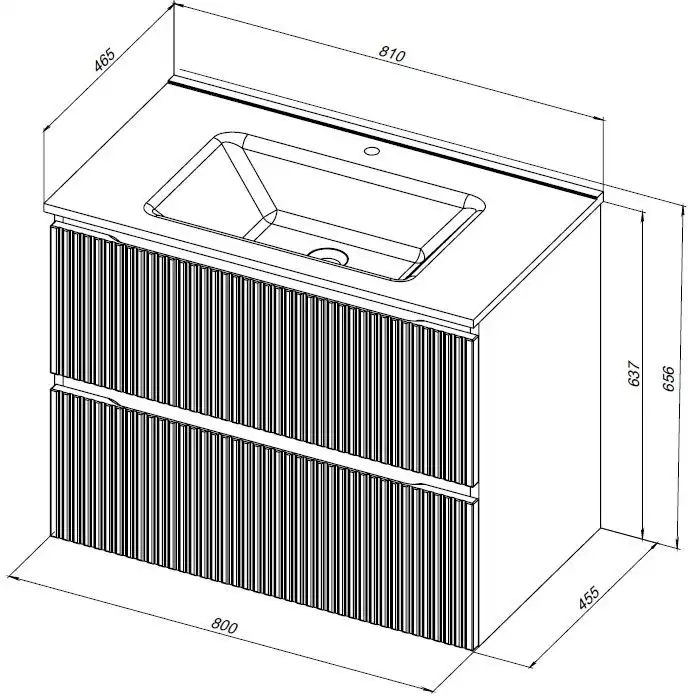 465
810
637
656
455
800