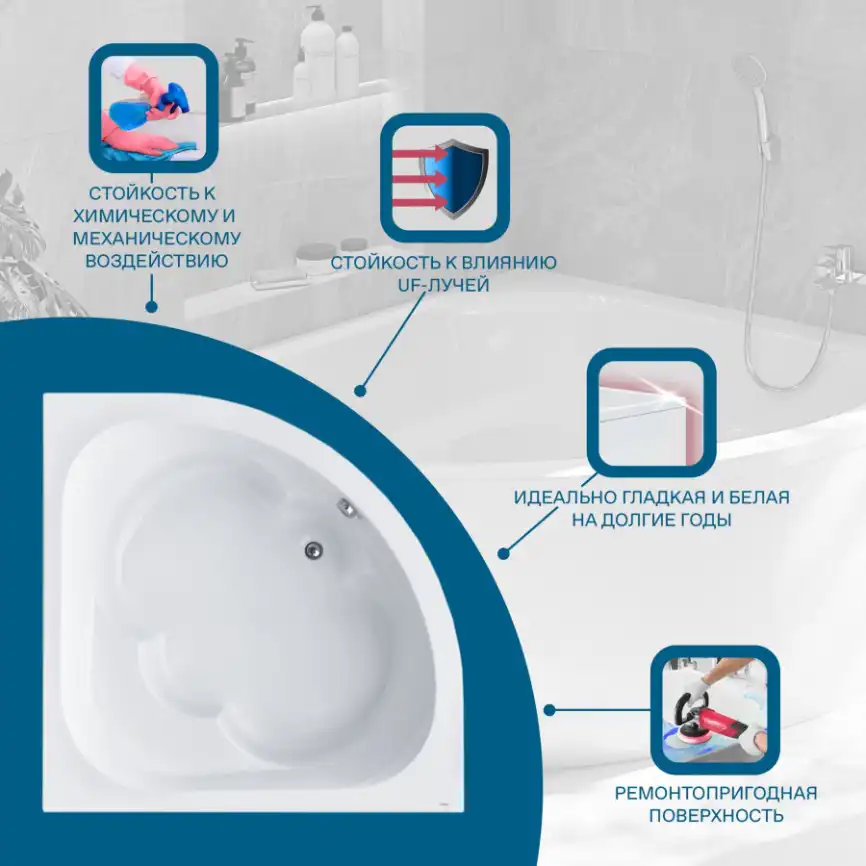 СТОЙКОСТЬ К ХИМИЧЕСКОМУ И МЕХАНИЧЕСКОМУ ВОЗДЕЙСТВИЮ

СТОЙКОСТЬ К ВЛИЯНИЮ UF-ЛУЧЕЙ

ИДЕАЛЬНО ГЛАДКАЯ И БЕЛАЯ НА ДОЛГИЕ ГОДЫ

РЕМОНТОПРИГОДНАЯ ПОВЕРХНОСТЬ