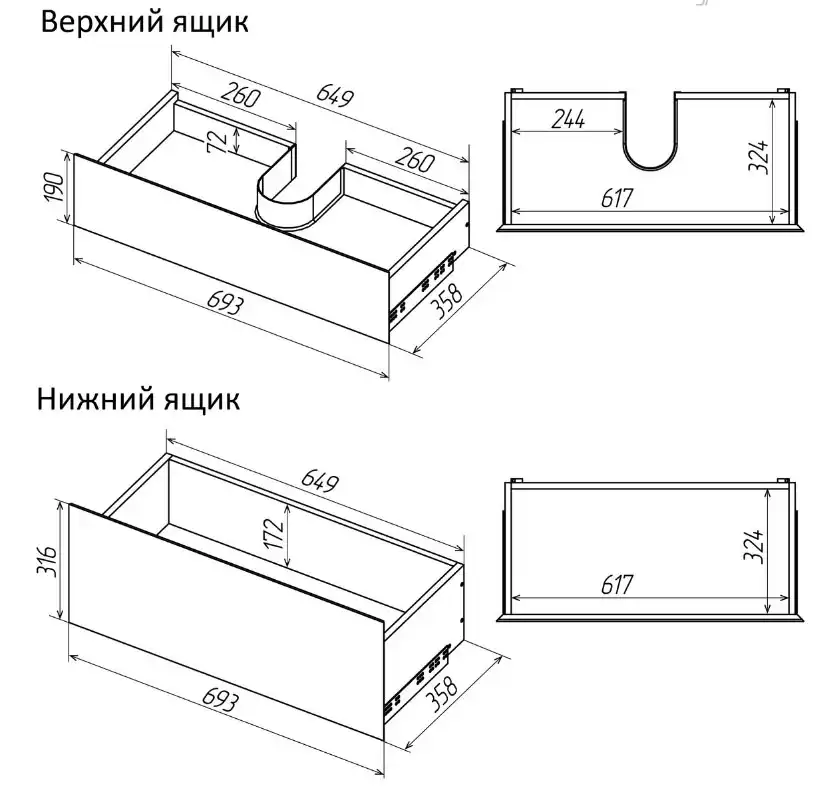 Верхний ящик

260
649
72
260
190
693
358

244
324
617

Нижний ящик

649
172
316
693
358

324
617