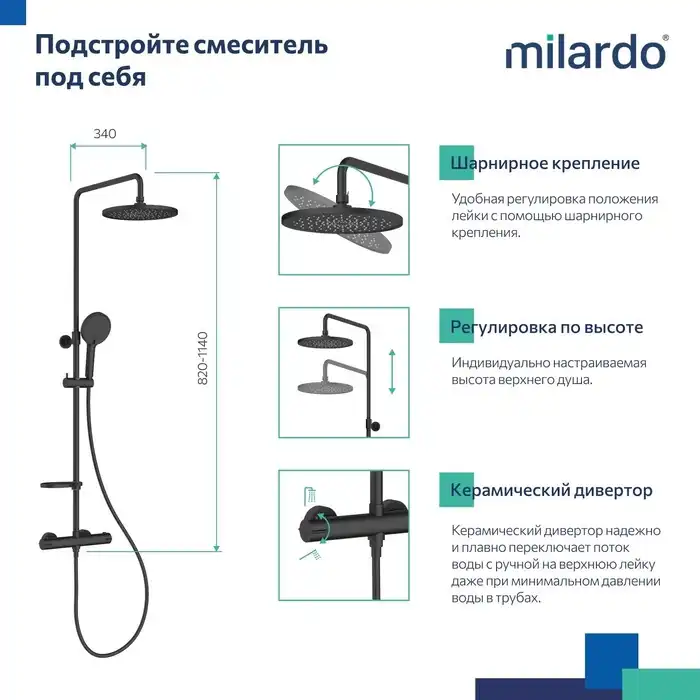 Подстройте смеситель под себя

milardo®

340

820-1140

Шарнирное крепление

Удобная регулировка положения лейки с помощью шарнирного крепления.

Регулировка по высоте

Индивидуально настраиваемая высота верхнего душа.

Керамический дивертор

Керамический дивертор надежно и плавно переключает поток воды с ручной на верхнюю лейку даже при минимальном давлении воды в трубах.