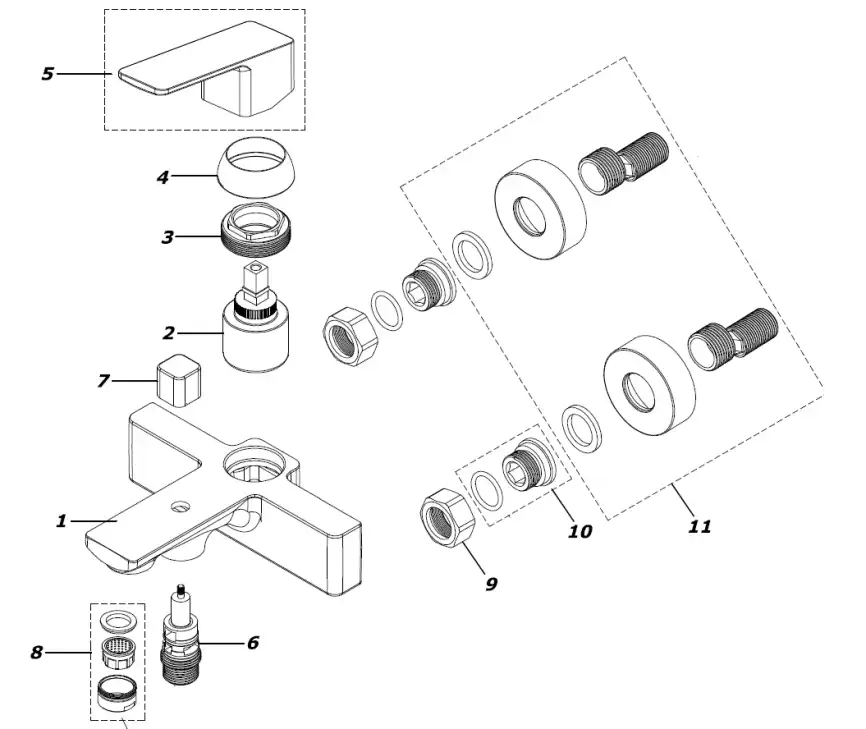 5
4
3
2
7
1
8
6
9
10
11