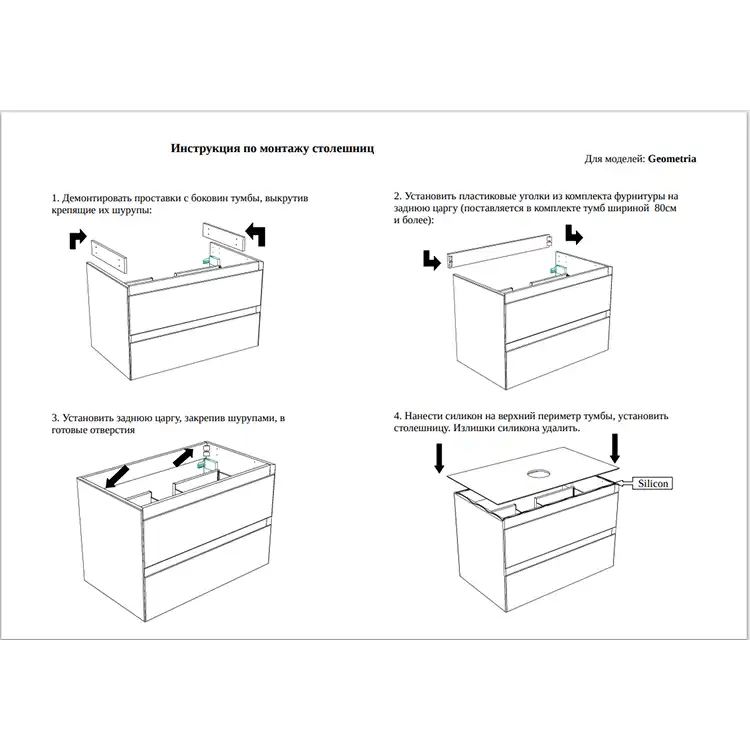 Инструкция по монтажу столешниц

Для моделей: Geometria

1. Демонтировать проставки с боковин тумбы, выкрутив крепящие их шурупы:

2. Установить пластиковые уголки из комплекта фурнитуры на заднюю царгу (поставляется в комплекте тумб шириной 80см и более):

3. Установить заднюю царгу, закрепив шурупами, в готовые отверстия

4. Нанести силикон на верхний периметр тумбы, установить столешницу. Излишки силикона удалить.

Silicon