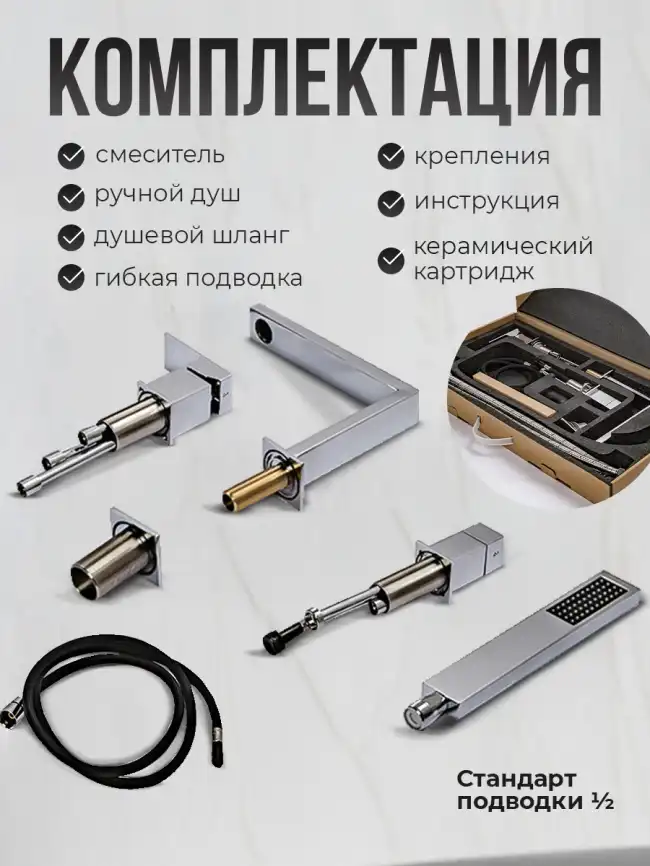 КОМПЛЕКТАЦИЯ

смеситель
ручной душ
душевой шланг
гибкая подводка

крепления
инструкция
керамический картридж

Стандарт подводки ½