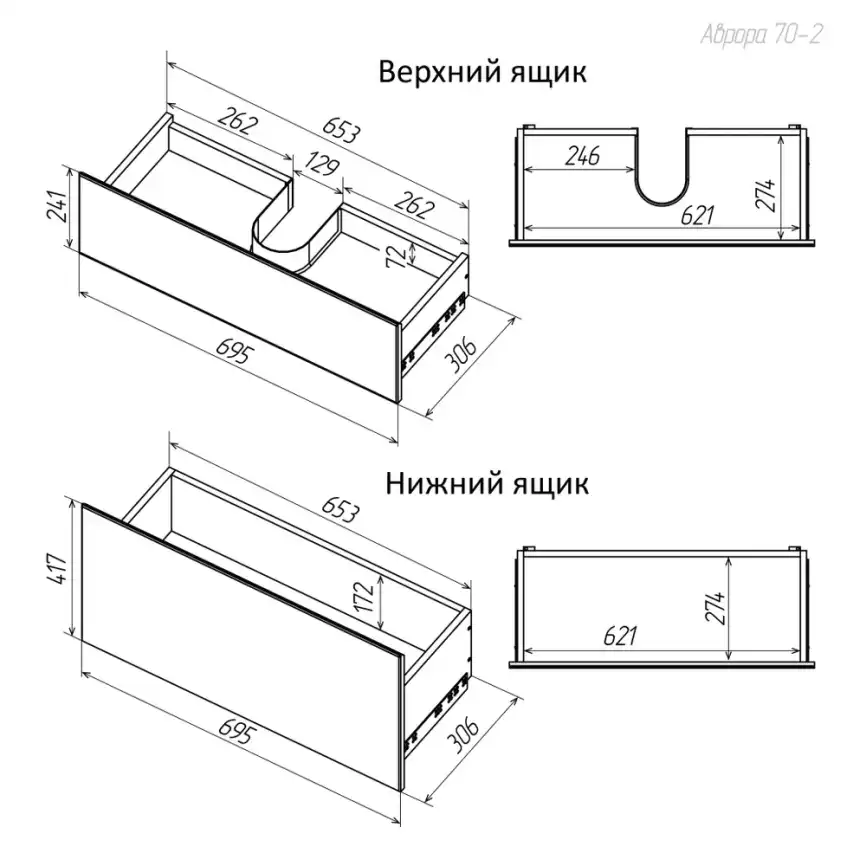 Аврора 70-2

Верхний ящик

653
262
129
262
241
72
695
306
246
274
621

Нижний ящик

653
417
172
695
306
274
621