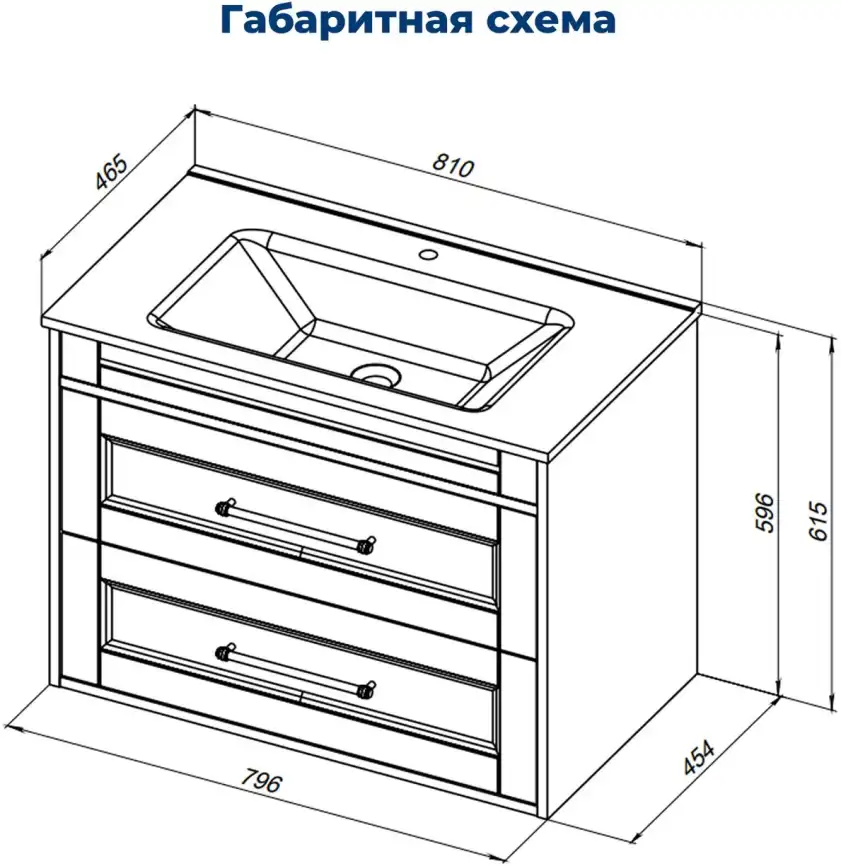 Габаритная схема

465

810

596

615

796

454