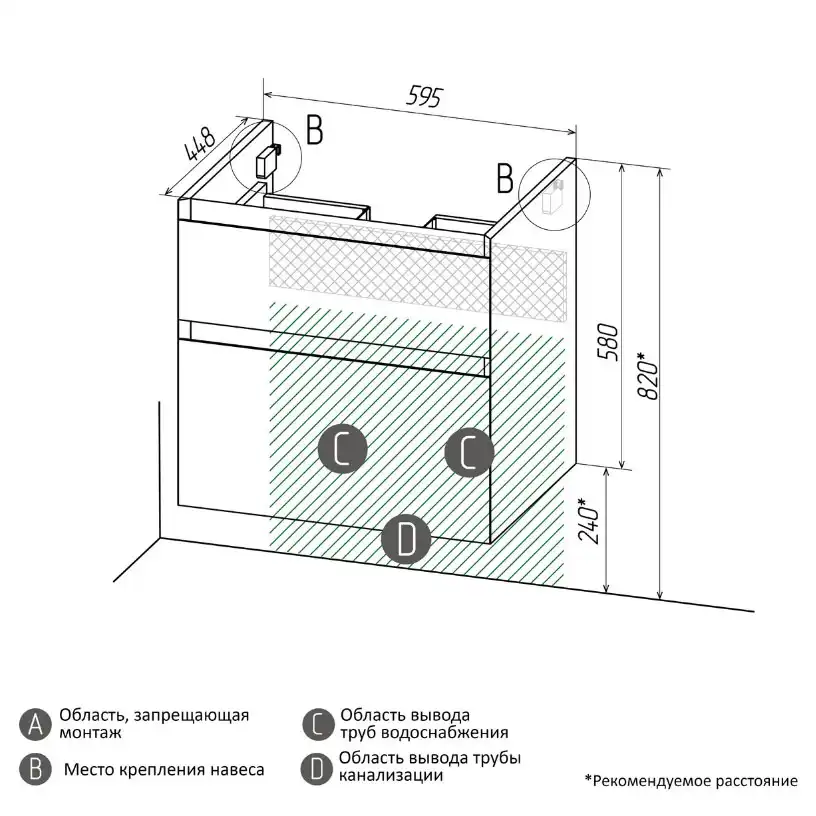 595

448

B

B

580

820*

240*

C

C

D

A Область, запрещающая монтаж

B Место крепления навеса

C Область вывода труб водоснабжения

D Область вывода трубы канализации

*Рекомендуемое расстояние