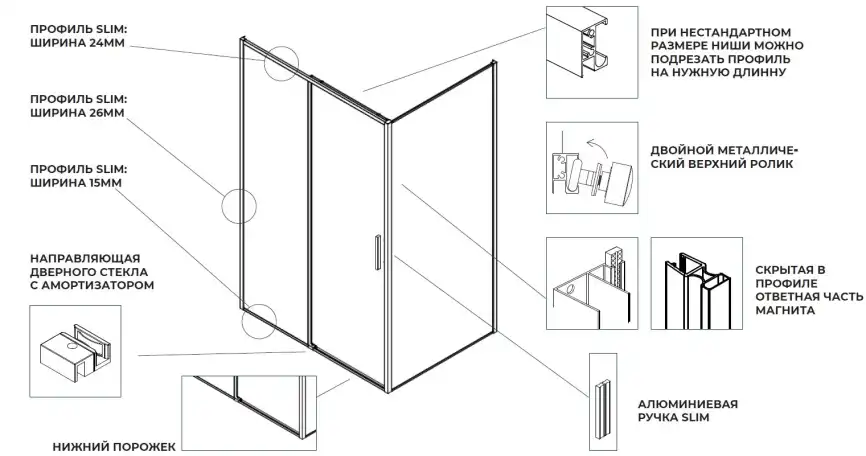 ПРОФИЛЬ SLIM:
ШИРИНА 24ММ

ПРОФИЛЬ SLIM:
ШИРИНА 26ММ

ПРОФИЛЬ SLIM:
ШИРИНА 15ММ

НАПРАВЛЯЮЩАЯ ДВЕРНОГО СТЕКЛА С АМОРТИЗАТОРОМ

НИЖНИЙ ПОРОЖЕК

ПРИ НЕСТАНДАРТНОМ РАЗМЕРЕ НИШИ МОЖНО ПОДРЕЗАТЬ ПРОФИЛЬ НА НУЖНУЮ ДЛИННУ

ДВОЙНОЙ МЕТАЛЛИЧЕСКИЙ ВЕРХНИЙ РОЛИК

СКРЫТАЯ В ПРОФИЛЕ ОТВЕТНАЯ ЧАСТЬ МАГНИТА

АЛЮМИНИЕВАЯ РУЧКА SLIM