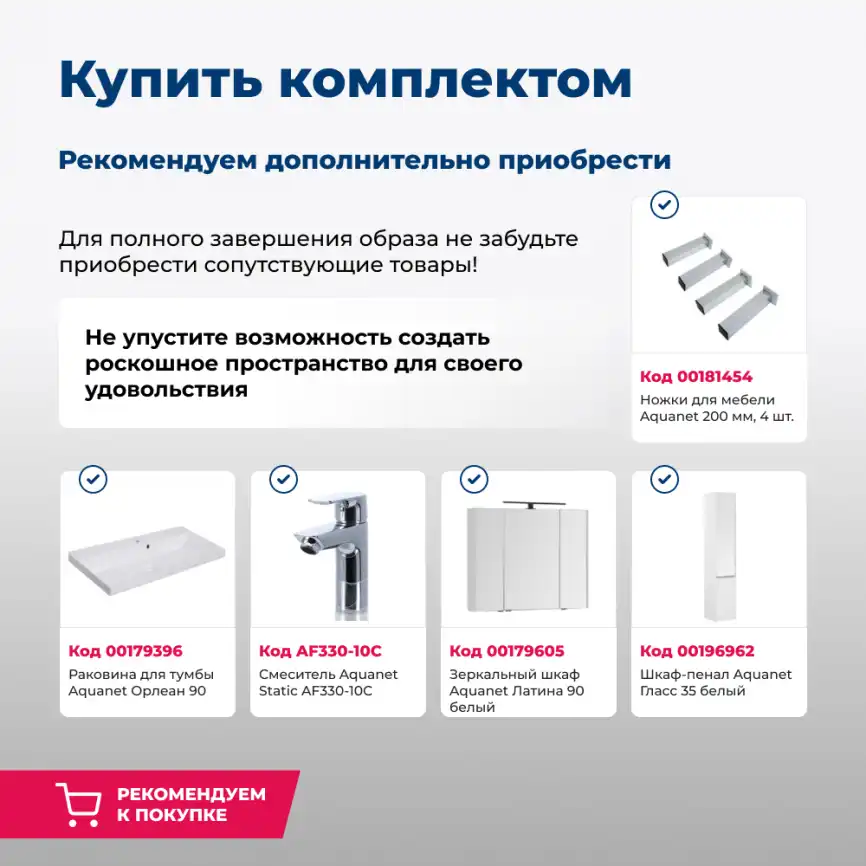 Купить комплектом

Рекомендуем дополнительно приобрести

Для полного завершения образа не забудьте приобрести сопутствующие товары!

Не упустите возможность создать роскошное пространство для своего удовольствия

Код 00181454
Ножки для мебели Aquanet 200 мм, 4 шт.

Код 00179396
Раковина для тумбы Aquanet Орлеан 90

Код AF330-10C
Смеситель Aquanet Static AF330-10C

Код 00179605
Зеркальный шкаф Aquanet Латина 90 белый

Код 00196962
Шкаф-пенал Aquanet Гласс 35 белый

РЕКОМЕНДУЕМ К ПОКУПКЕ