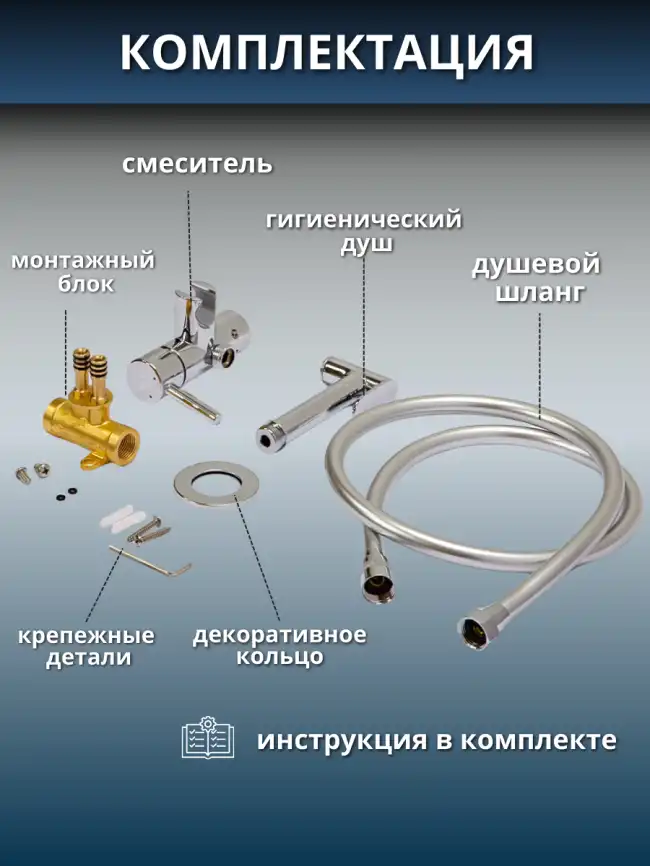 КОМПЛЕКТАЦИЯ

смеситель

гигиенический душ

монтажный блок

душевой шланг

крепежные детали

декоративное кольцо

инструкция в комплекте