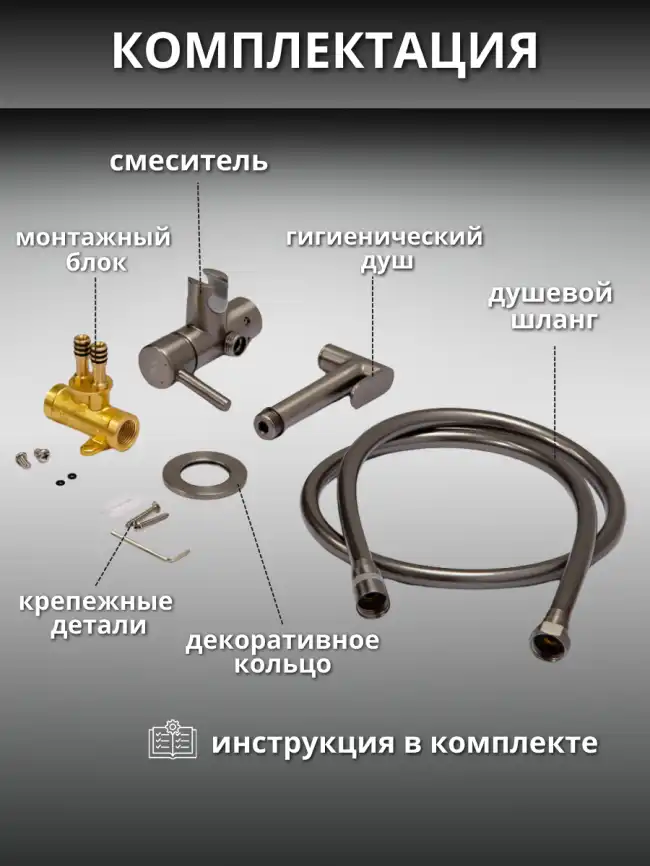 КОМПЛЕКТАЦИЯ

смеситель

монтажный блок

гигиенический душ

душевой шланг

крепежные детали

декоративное кольцо

инструкция в комплекте