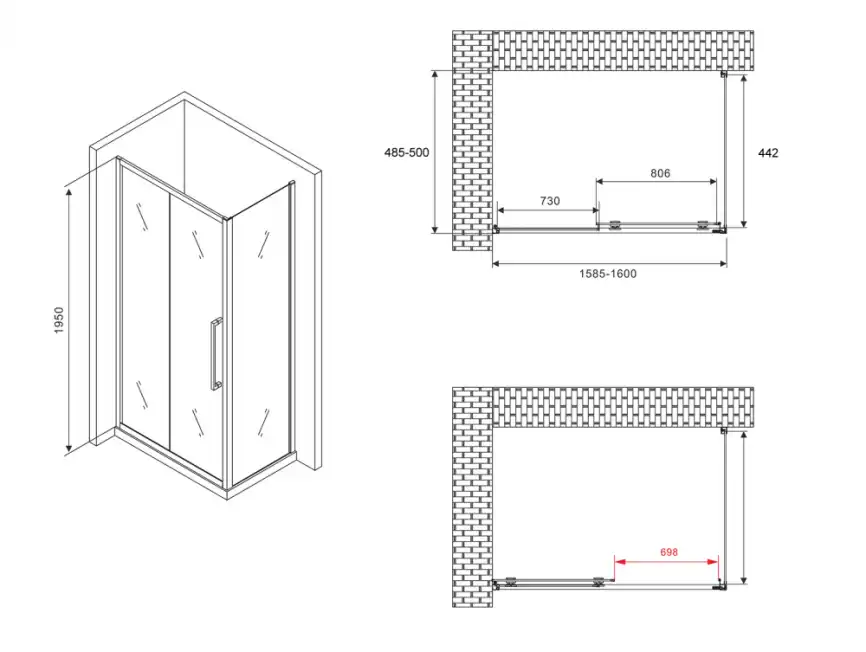 1950

485-500

442

806

730

1585-1600

698