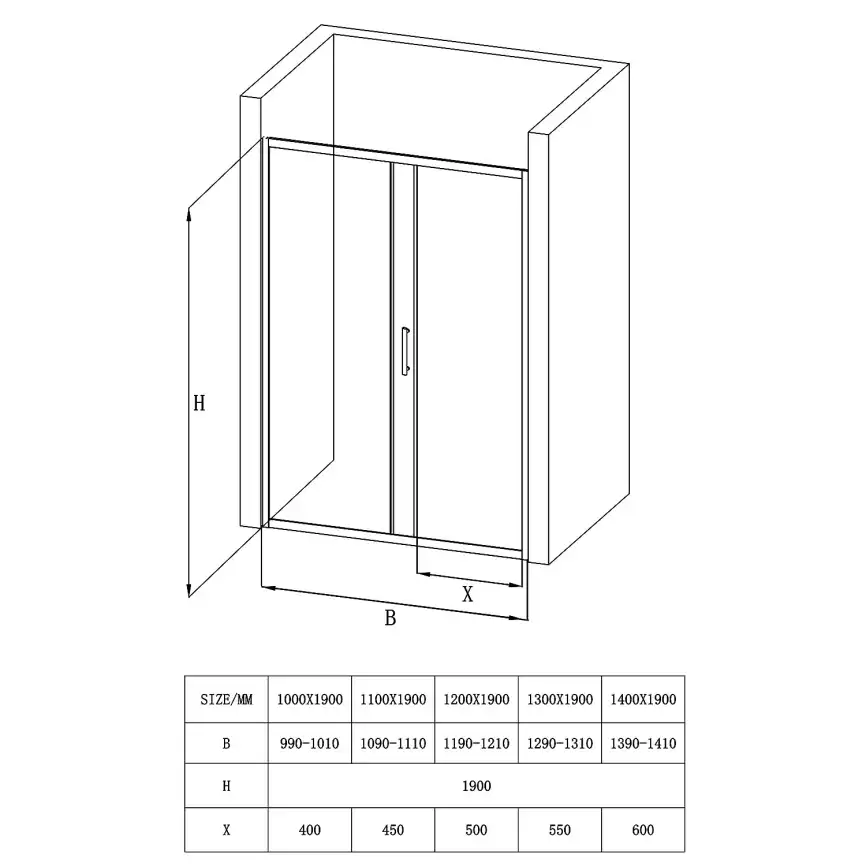 H

X

B

| SIZE/MM | 1000X1900 | 1100X1900 | 1200X1900 | 1300X1900 | 1400X1900 |
|---|---|---|---|---|---|
| B | 990-1010 | 1090-1110 | 1190-1210 | 1290-1310 | 1390-1410 |
| H | 1900 | | | | |
| X | 400 | 450 | 500 | 550 | 600 |