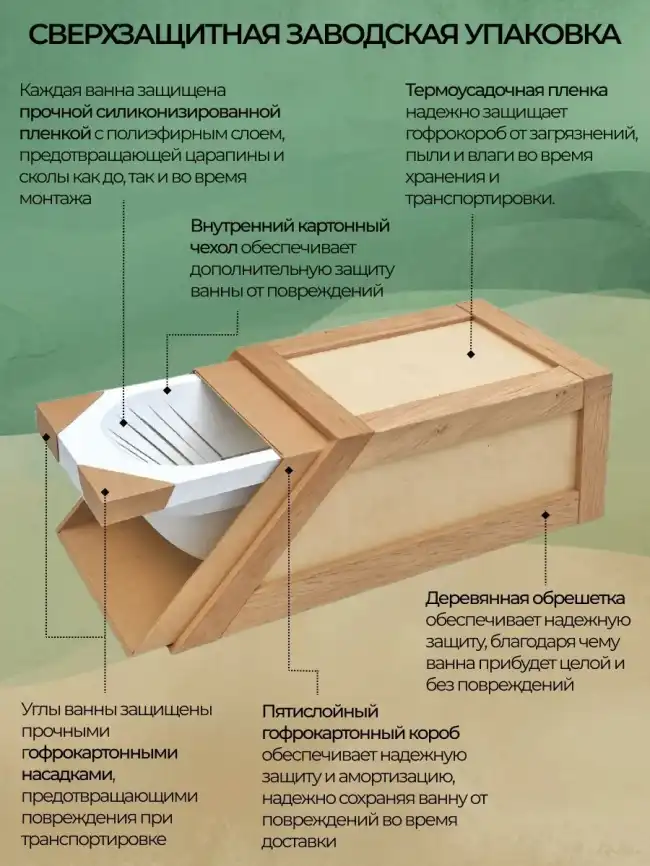 СВЕРХЗАЩИТНАЯ ЗАВОДСКАЯ УПАКОВКА

Каждая ванна защищена прочной силиконизированной пленкой с полиэфирным слоем, предотвращающей царапины и сколы как до, так и во время монтажа

Термоусадочная пленка надежно защищает гофрокороб от загрязнений, пыли и влаги во время хранения и транспортировки.

Внутренний картонный чехол обеспечивает дополнительную защиту ванны от повреждений

Деревянная обрешетка обеспечивает надежную защиту, благодаря чему ванна прибудет целой и без повреждений

Углы ванны защищены прочными гофрокартонными насадками, предотвращающими повреждения при транспортировке

Пятислойный гофрокартонный короб обеспечивает надежную защиту и амортизацию, надежно сохраняя ванну от повреждений во время доставки