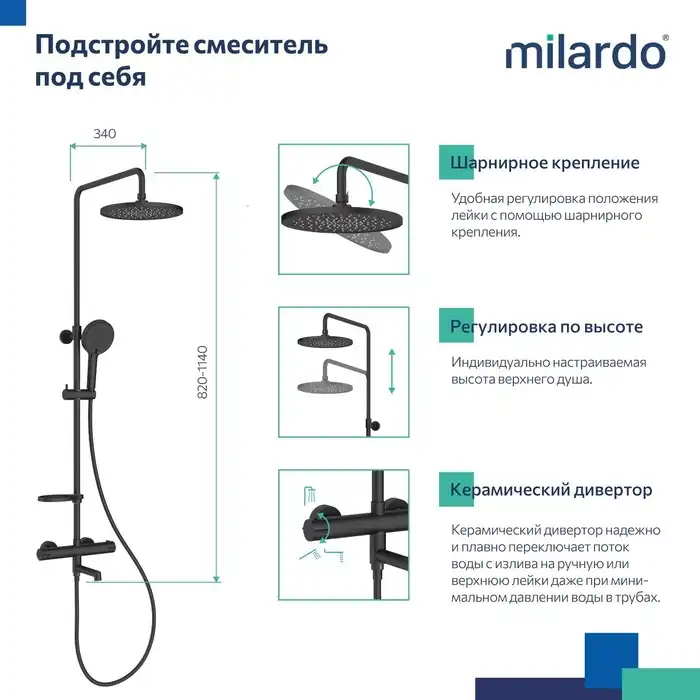 Подстройте смеситель под себя

milardo®

340

820-1140

Шарнирное крепление

Удобная регулировка положения лейки с помощью шарнирного крепления.

Регулировка по высоте

Индивидуально настраиваемая высота верхнего душа.

Керамический дивертор

Керамический дивертор надежно и плавно переключает поток воды с излива на ручную или верхнюю лейки даже при минимальном давлении воды в трубах.