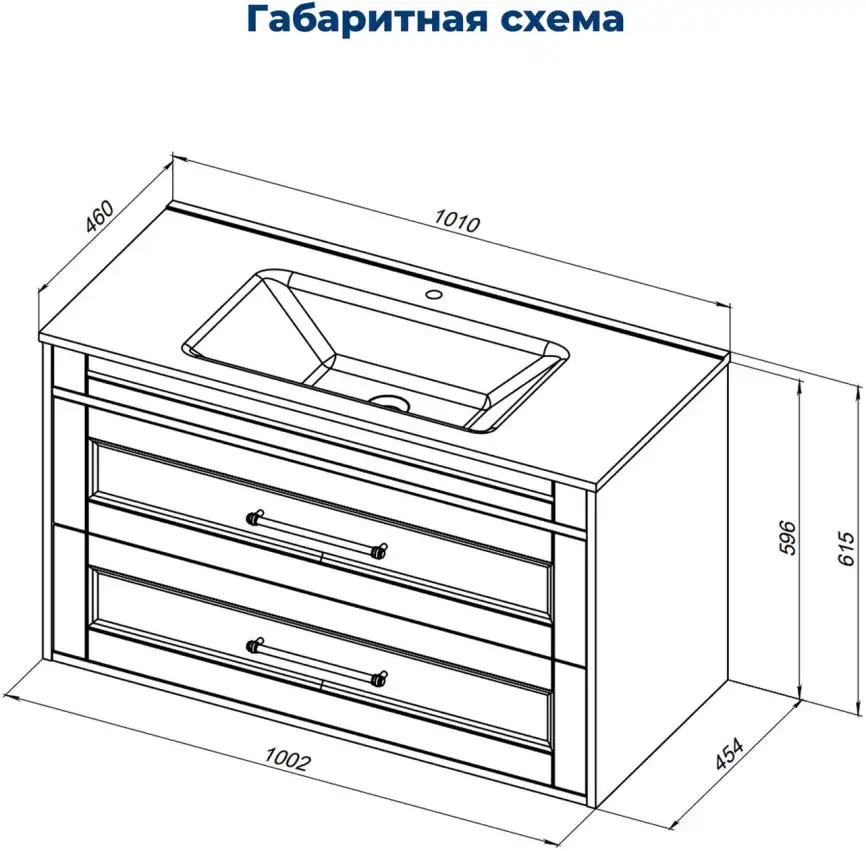 Габаритная схема

460

1010

596

615

1002

454