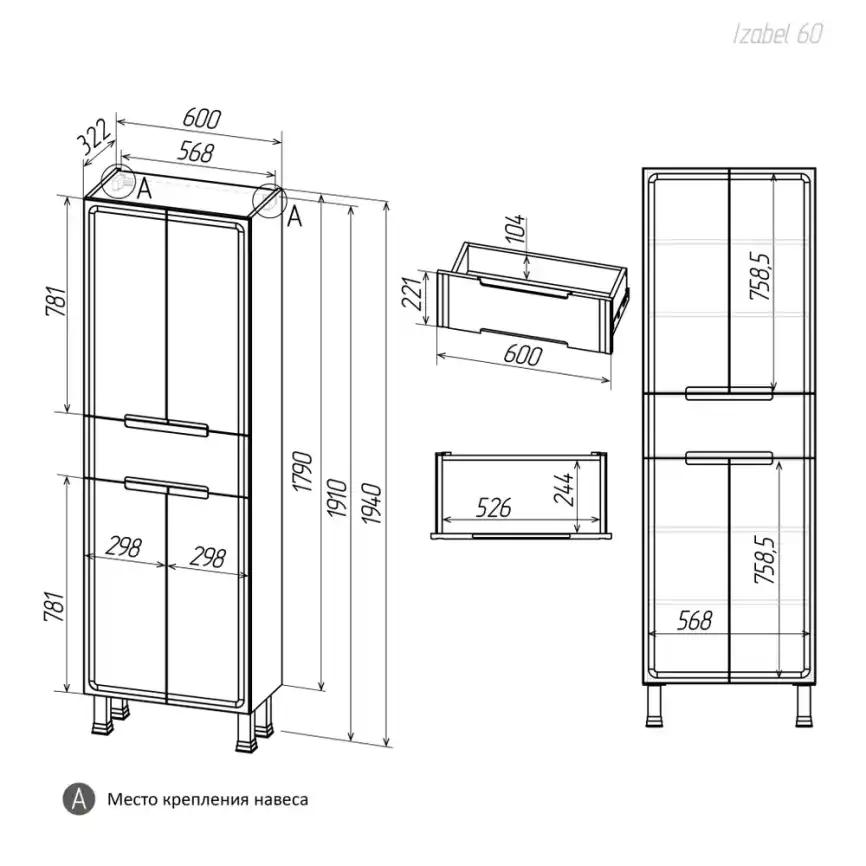 Izabel 60

322
600
568
A
A
781
781
298
298
1790
1910
1940

104
221
600

526
244

758,5
758,5
568

A Место крепления навеса