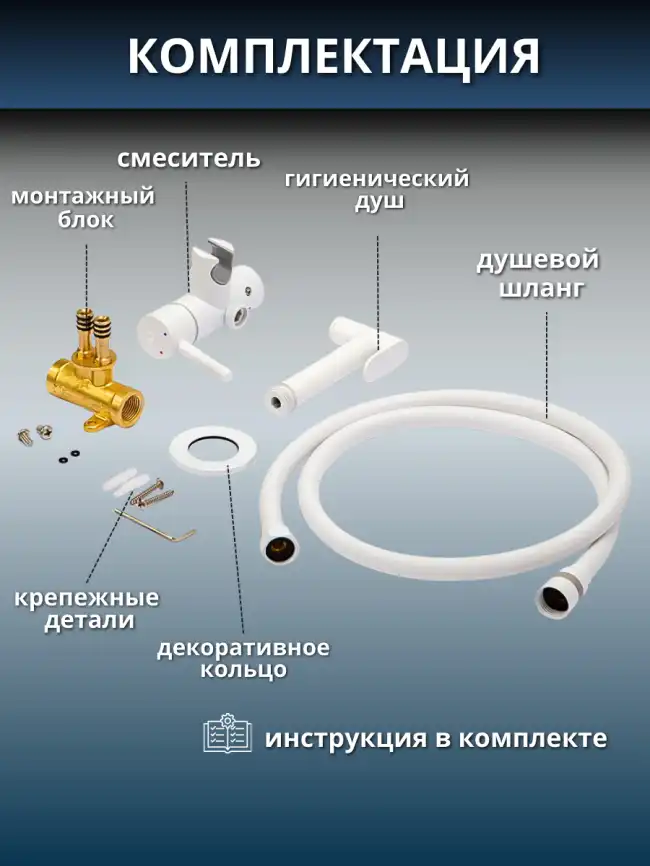 КОМПЛЕКТАЦИЯ

смеситель

монтажный блок

гигиенический душ

душевой шланг

крепежные детали

декоративное кольцо

инструкция в комплекте