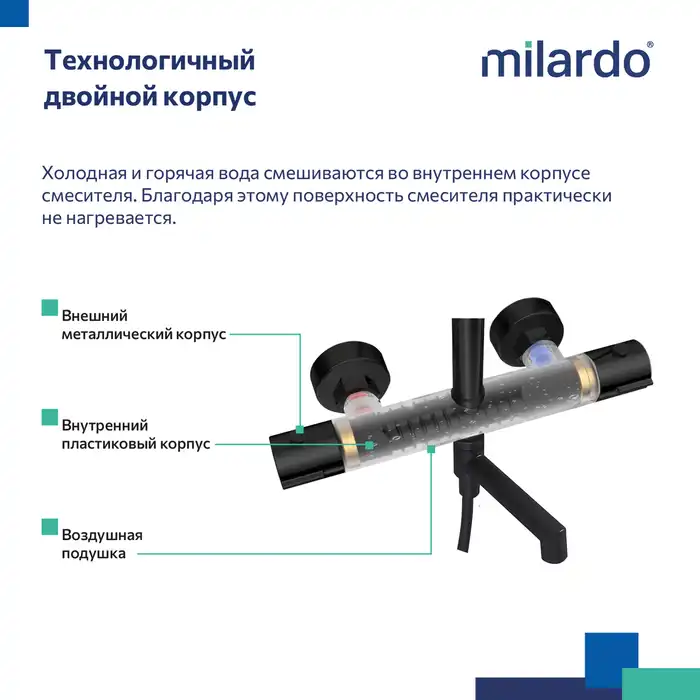 Технологичный двойной корпус

milardo®

Холодная и горячая вода смешиваются во внутреннем корпусе смесителя. Благодаря этому поверхность смесителя практически не нагревается.

Внешний металлический корпус

Внутренний пластиковый корпус

Воздушная подушка