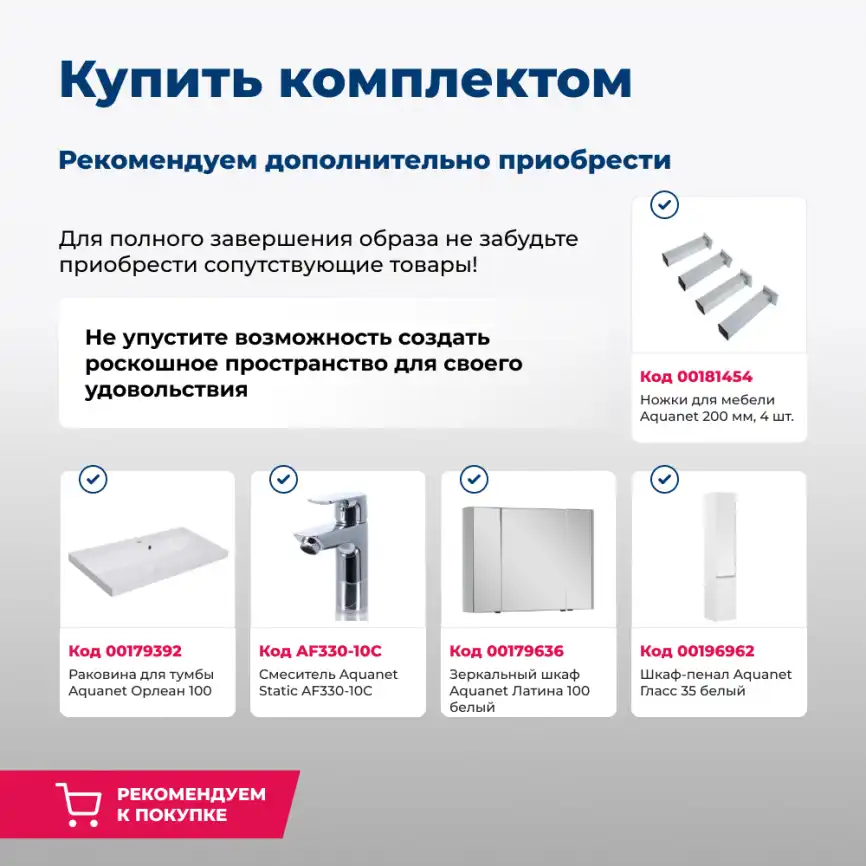 Купить комплектом

Рекомендуем дополнительно приобрести

Для полного завершения образа не забудьте приобрести сопутствующие товары!

Не упустите возможность создать роскошное пространство для своего удовольствия

Код 00181454
Ножки для мебели Aquanet 200 мм, 4 шт.

Код 00179392
Раковина для тумбы Aquanet Орлеан 100

Код AF330-10C
Смеситель Aquanet Static AF330-10C

Код 00179636
Зеркальный шкаф Aquanet Латина 100 белый

Код 00196962
Шкаф-пенал Aquanet Гласс 35 белый

РЕКОМЕНДУЕМ К ПОКУПКЕ