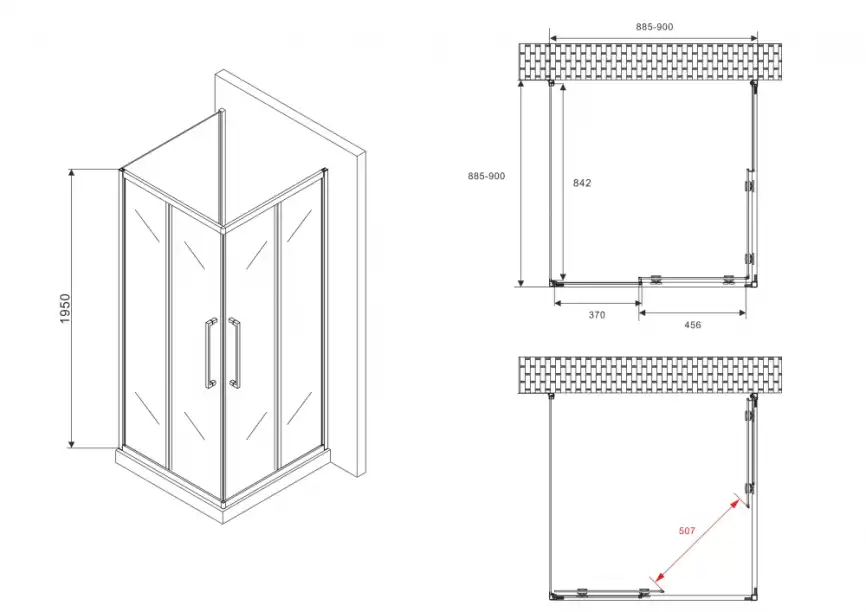 1950

885-900

885-900

842

370

456

507