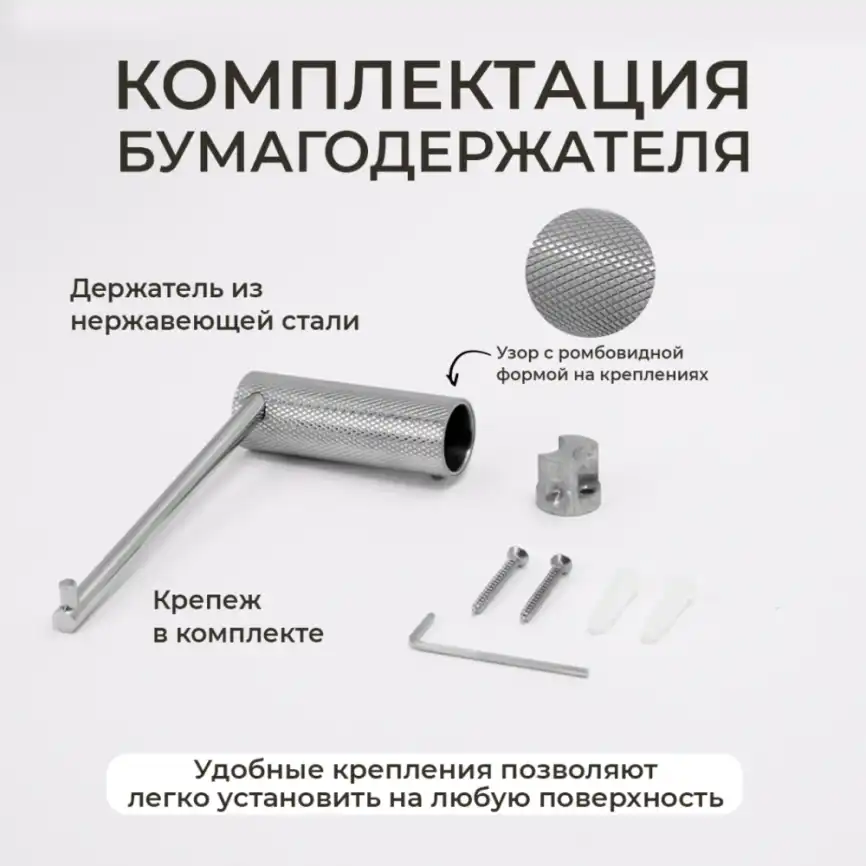 КОМПЛЕКТАЦИЯ БУМАГОДЕРЖАТЕЛЯ

Держатель из нержавеющей стали

Узор с ромбовидной формой на креплениях

Крепеж в комплекте

Удобные крепления позволяют легко установить на любую поверхность