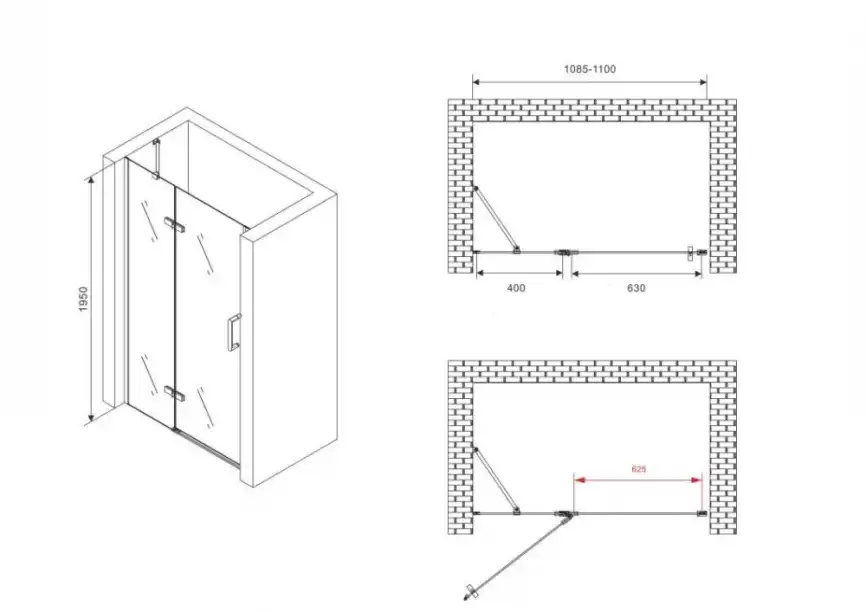 1950

1085-1100

400

630

625