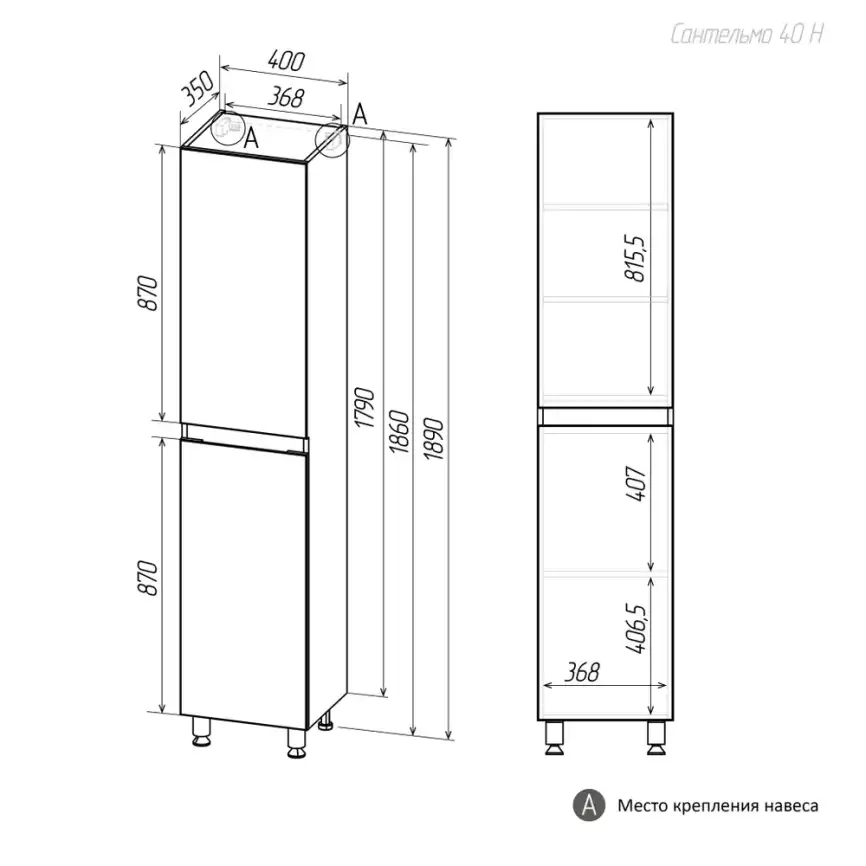 Сантельмо 40 Н

400
350
368
A
A
870
870
1790
1860
1890

815,5
407
406,5
368

A Место крепления навеса