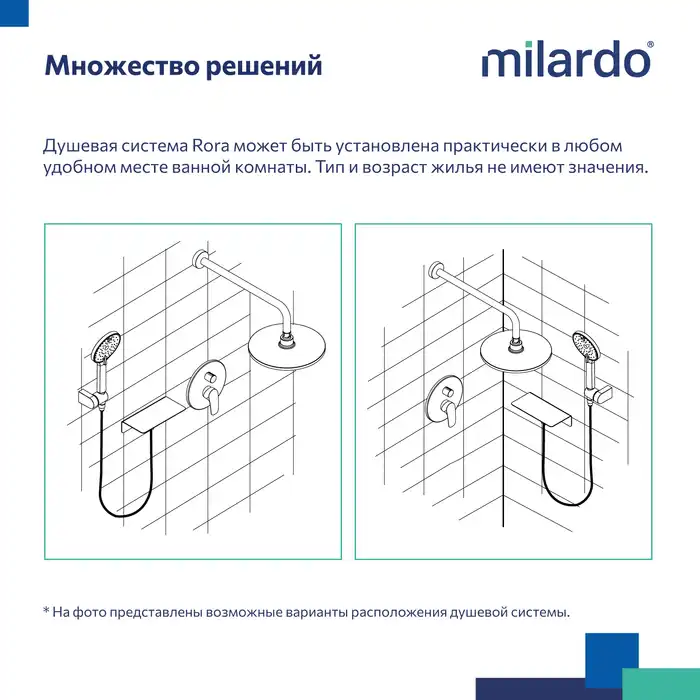 Множество решений

milardo®

Душевая система Rora может быть установлена практически в любом удобном месте ванной комнаты. Тип и возраст жилья не имеют значения.

* На фото представлены возможные варианты расположения душевой системы.