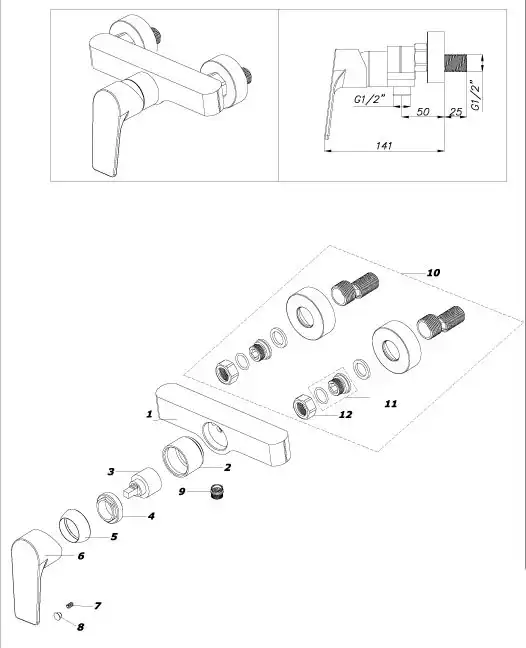 G1/2"
50
25
G1/2"
141

10
11
12
1
2
3
9
4
5
6
7
8