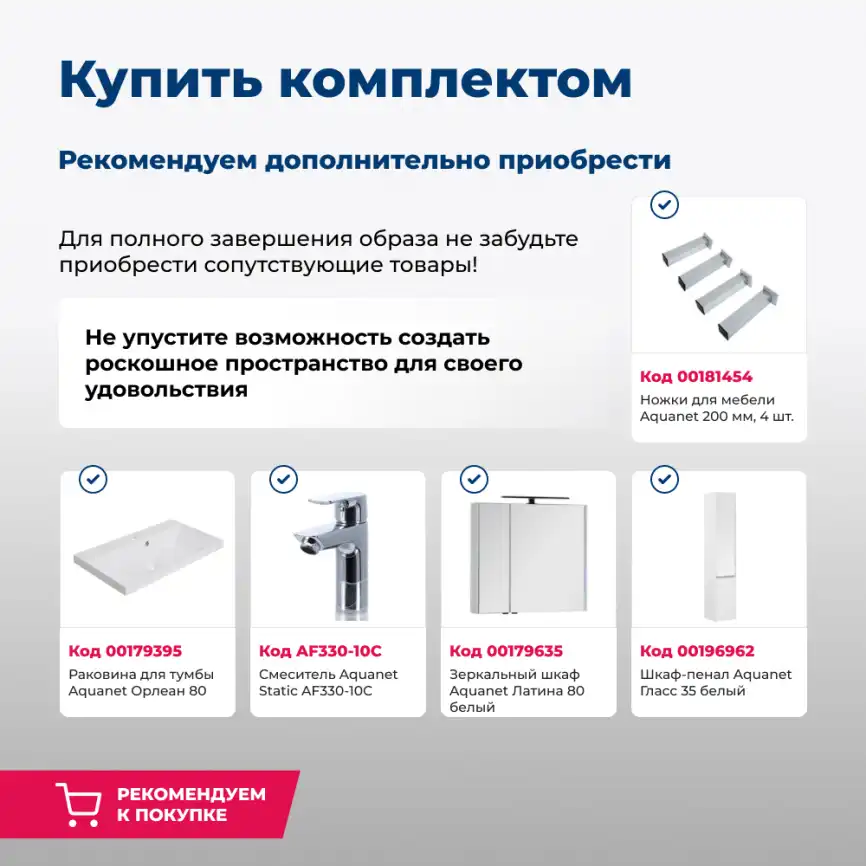 Купить комплектом

Рекомендуем дополнительно приобрести

Для полного завершения образа не забудьте приобрести сопутствующие товары!

Не упустите возможность создать роскошное пространство для своего удовольствия

Код 00181454
Ножки для мебели Aquanet 200 мм, 4 шт.

Код 00179395
Раковина для тумбы Aquanet Орлеан 80

Код AF330-10C
Смеситель Aquanet Static AF330-10C

Код 00179635
Зеркальный шкаф Aquanet Латина 80 белый

Код 00196962
Шкаф-пенал Aquanet Гласс 35 белый

РЕКОМЕНДУЕМ К ПОКУПКЕ