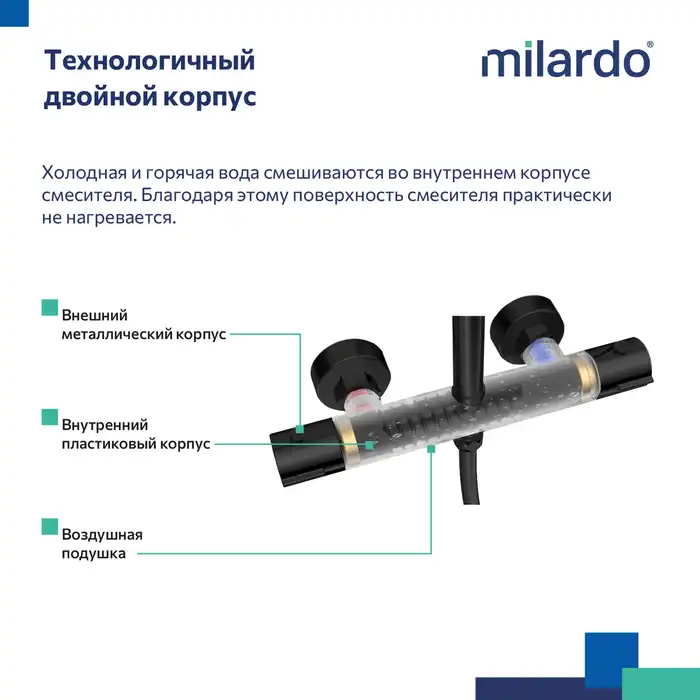 Технологичный двойной корпус

milardo®

Холодная и горячая вода смешиваются во внутреннем корпусе смесителя. Благодаря этому поверхность смесителя практически не нагревается.

Внешний металлический корпус

Внутренний пластиковый корпус

Воздушная подушка