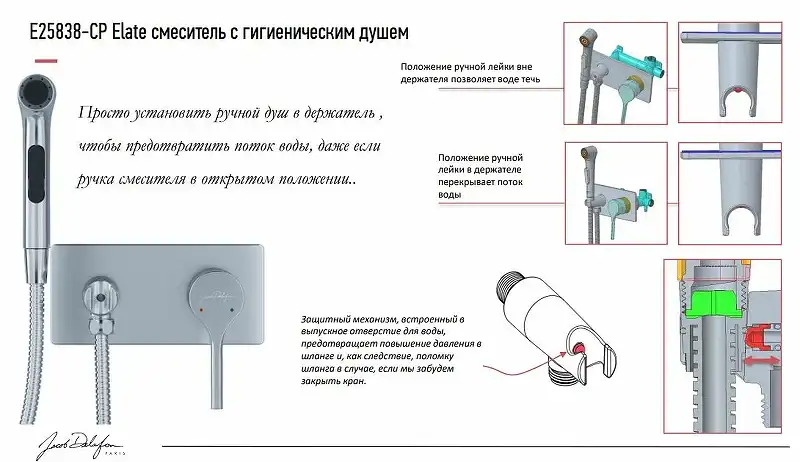 E25838-CP Elate смеситель с гигиеническим душем

Просто установить ручной душ в держатель , чтобы предотвратить поток воды, даже если ручка смесителя в открытом положении..

Положение ручной лейки вне держателя позволяет воде течь

Положение ручной лейки в держателе перекрывает поток воды

Защитный механизм, встроенный в выпускное отверстие для воды, предотвращает повышение давления в шланге и, как следствие, поломку шланга в случае, если мы забудем закрыть кран.

Jacob Delafon PARIS