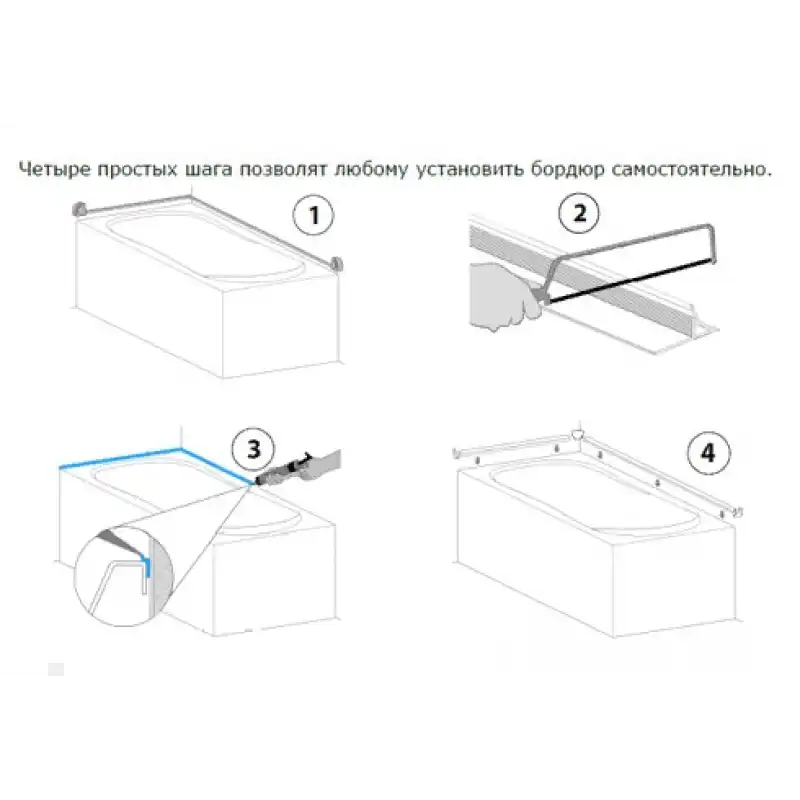 Четыре простых шага позволят любому установить бордюр самостоятельно.

1

2

3

4