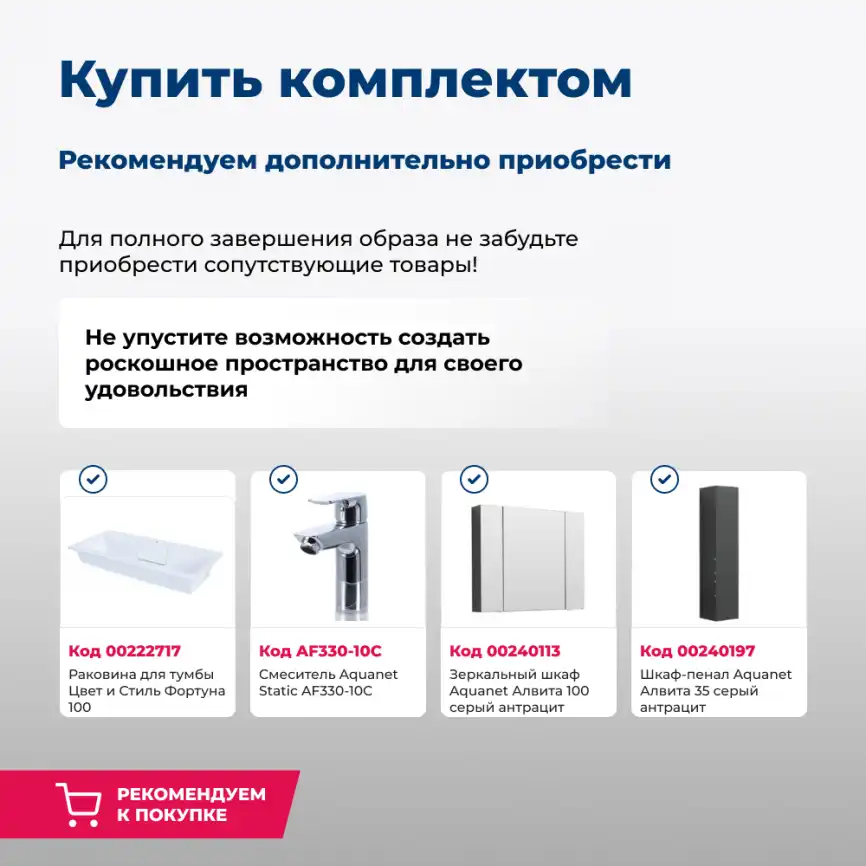 Купить комплектом

Рекомендуем дополнительно приобрести

Для полного завершения образа не забудьте приобрести сопутствующие товары!

Не упустите возможность создать роскошное пространство для своего удовольствия

Код 00222717
Раковина для тумбы Цвет и Стиль Фортуна 100

Код AF330-10C
Смеситель Aquanet Static AF330-10C

Код 00240113
Зеркальный шкаф Aquanet Алвита 100 серый антрацит

Код 00240197
Шкаф-пенал Aquanet Алвита 35 серый антрацит

РЕКОМЕНДУЕМ К ПОКУПКЕ