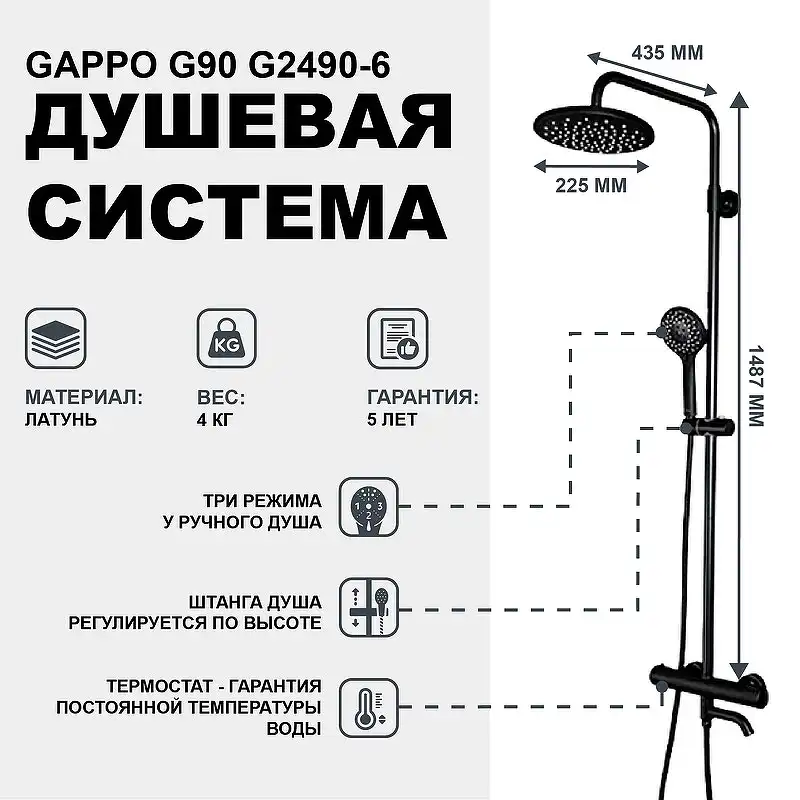 GAPPO G90 G2490-6
ДУШЕВАЯ СИСТЕМА

KG

МАТЕРИАЛ:
ЛАТУНЬ

ВЕС:
4 КГ

ГАРАНТИЯ:
5 ЛЕТ

ТРИ РЕЖИМА У РУЧНОГО ДУША

1 2 3

ШТАНГА ДУША РЕГУЛИРУЕТСЯ ПО ВЫСОТЕ

ТЕРМОСТАТ - ГАРАНТИЯ ПОСТОЯННОЙ ТЕМПЕРАТУРЫ ВОДЫ

435 ММ
225 ММ
1487 ММ