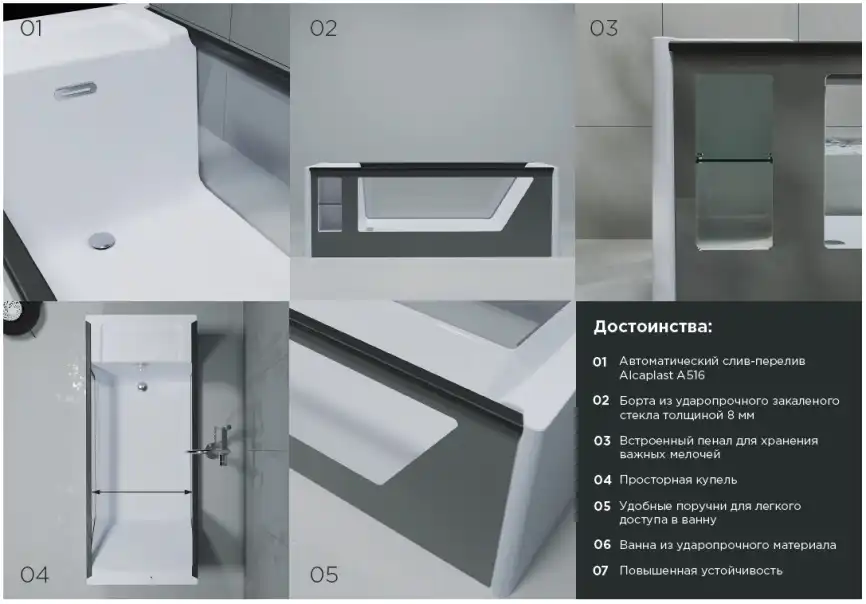 01

02

03

04

05

Достоинства:

01 Автоматический слив-перелив Alcaplast A516

02 Борта из ударопрочного закаленого стекла толщиной 8 мм

03 Встроенный пенал для хранения важных мелочей

04 Просторная купель

05 Удобные поручни для легкого доступа в ванну

06 Ванна из ударопрочного материала

07 Повышенная устойчивость