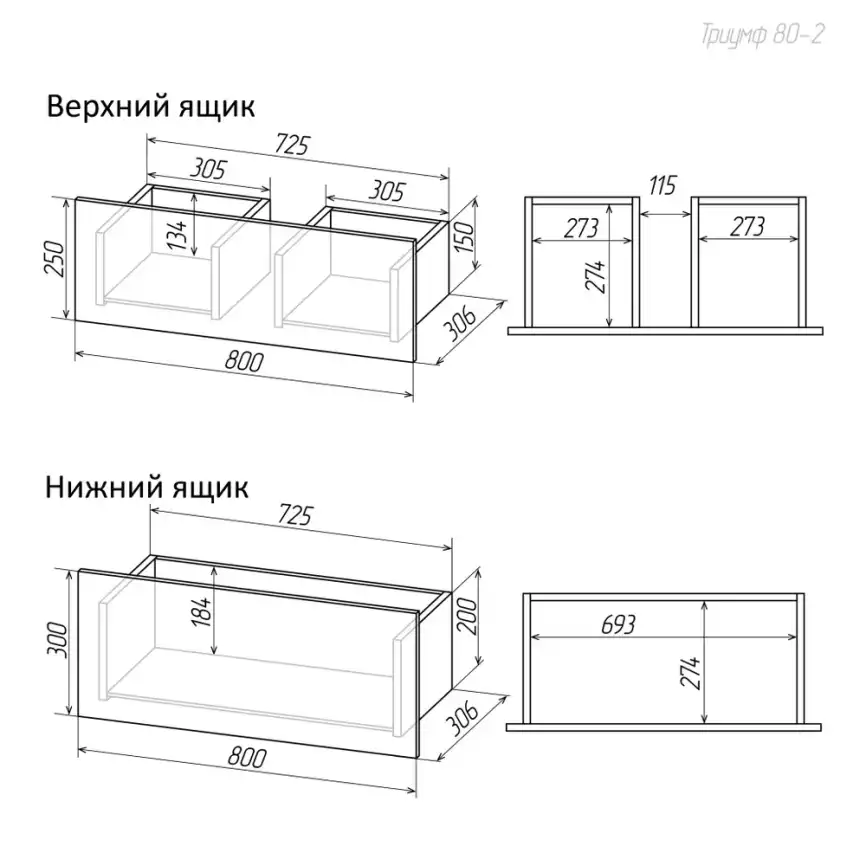 Триумф 80-2

Верхний ящик

725
305
305
134
250
150
306
800
115
273
273
274

Нижний ящик

725
184
300
200
306
800
693
274