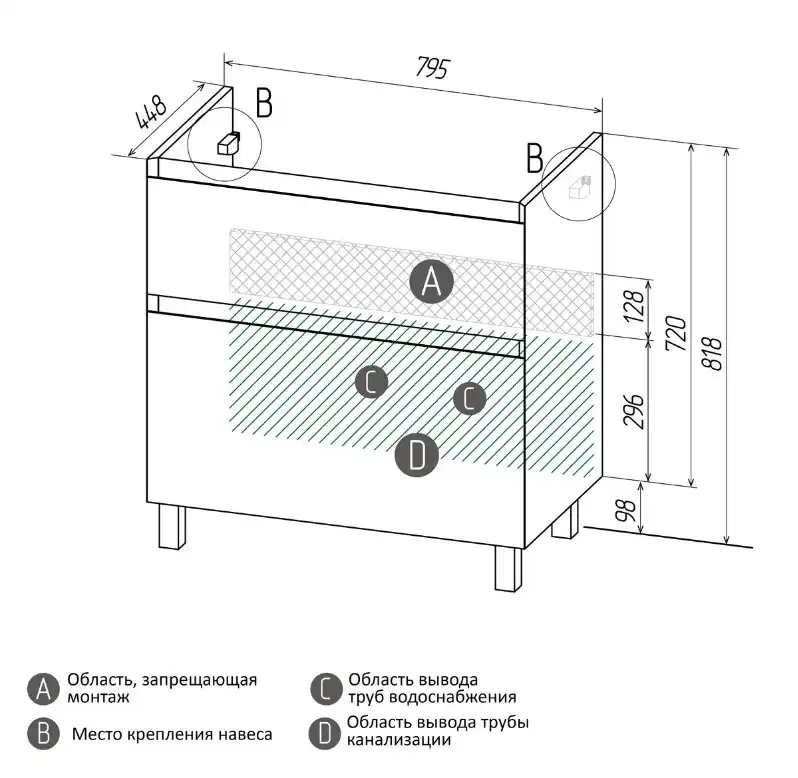 795
448
B
B
A
128
720
818
C
C
296
D
98

A Область, запрещающая монтаж

B Место крепления навеса

C Область вывода труб водоснабжения

D Область вывода трубы канализации