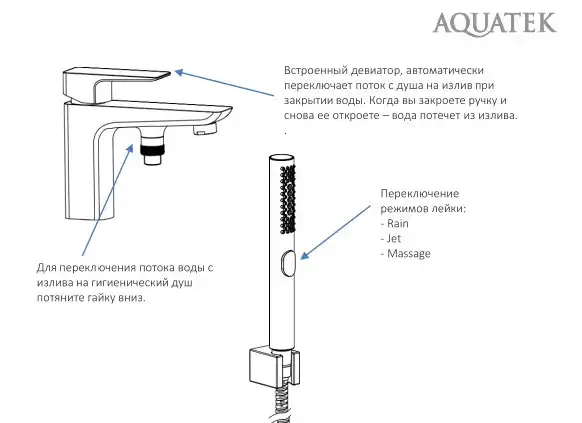 AQUATEK

Встроенный девиатор, автоматически переключает поток с душа на излив при закрытии воды. Когда вы закроете ручку и снова ее откроете – вода потечет из излива.
.

Переключение режимов лейки:
- Rain
- Jet
- Massage

Для переключения потока воды с излива на гигиенический душ потяните гайку вниз.