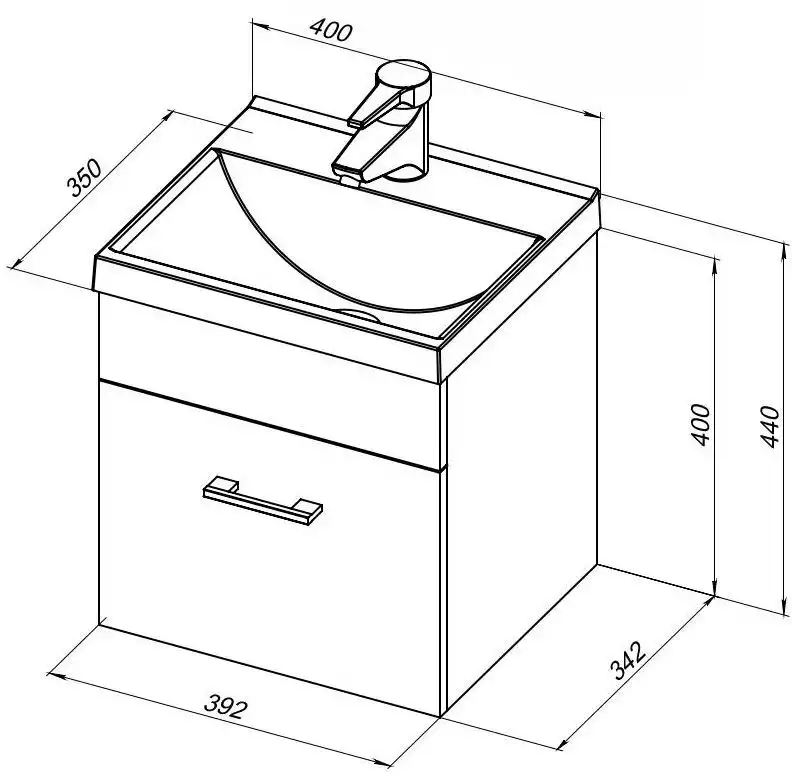 400
350
400
440
342
392