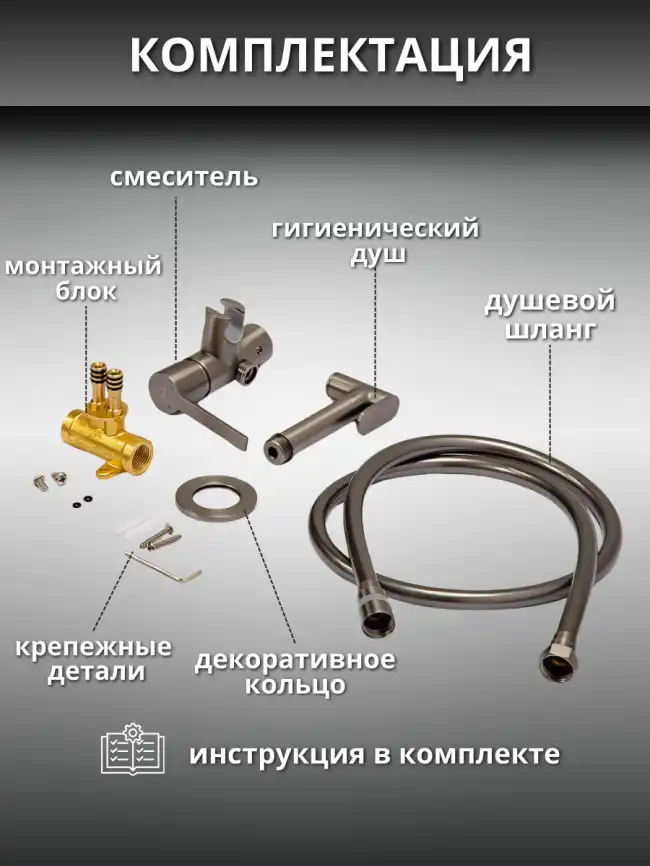 КОМПЛЕКТАЦИЯ

смеситель

гигиенический душ

монтажный блок

душевой шланг

крепежные детали

декоративное кольцо

инструкция в комплекте