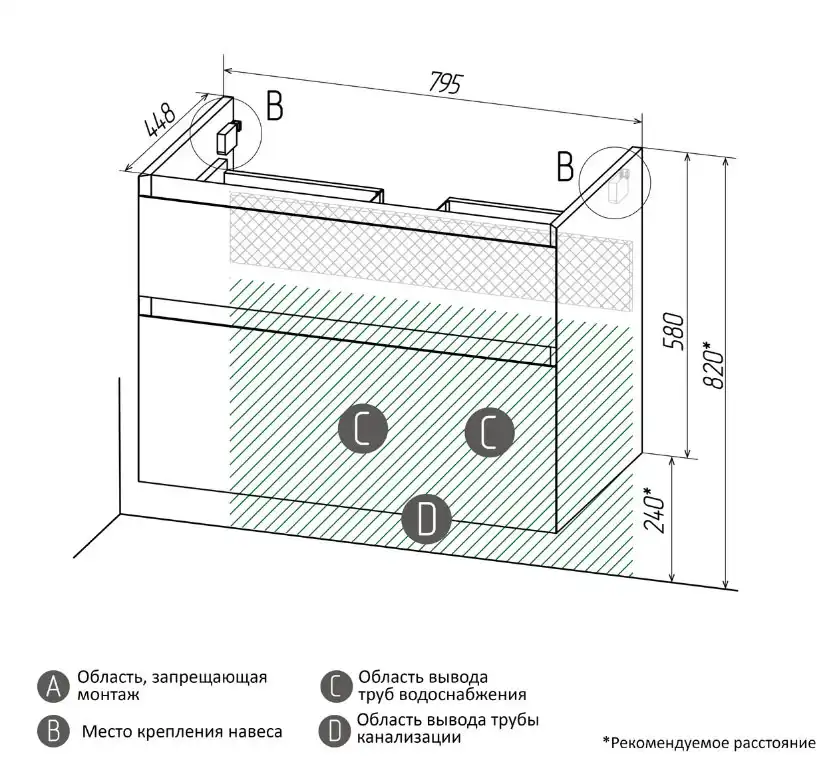 795
448
B
B
580
820*
240*
C
C
D

A Область, запрещающая монтаж

B Место крепления навеса

C Область вывода труб водоснабжения

D Область вывода трубы канализации

*Рекомендуемое расстояние