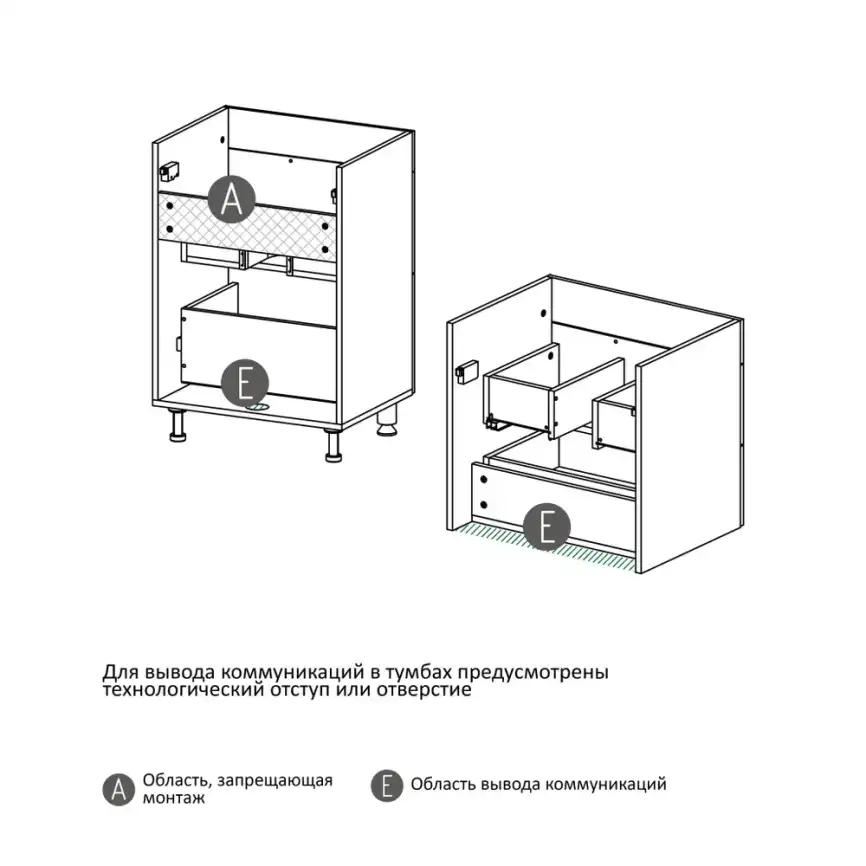 A

E

E

Для вывода коммуникаций в тумбах предусмотрены технологический отступ или отверстие

A Область, запрещающая монтаж

E Область вывода коммуникаций