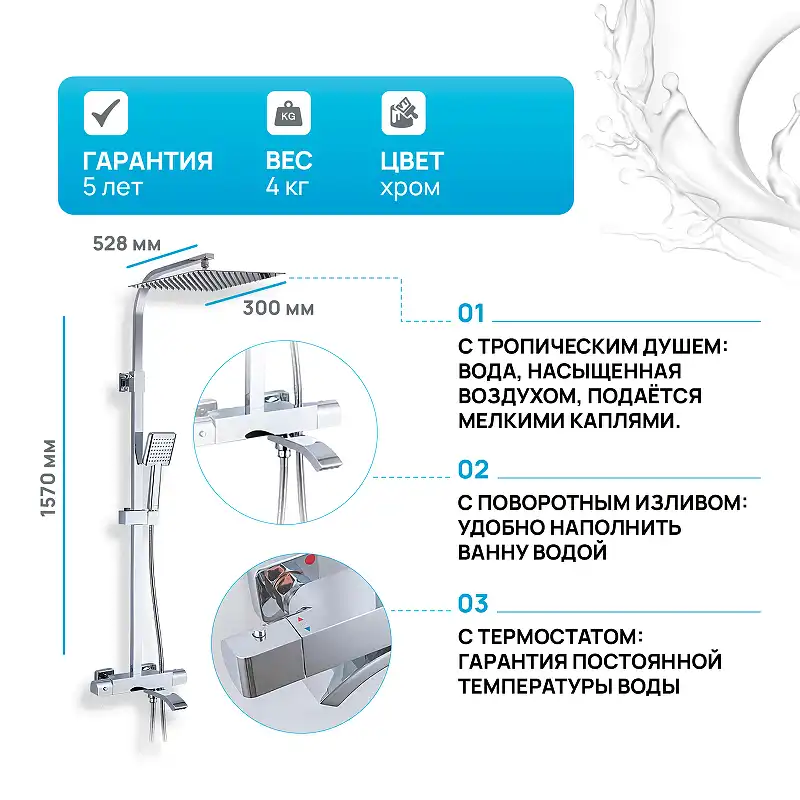 KG

ГАРАНТИЯ
5 лет

ВЕС
4 кг

ЦВЕТ
хром

528 мм

300 мм

1570 мм

01

С ТРОПИЧЕСКИМ ДУШЕМ: ВОДА, НАСЫЩЕННАЯ ВОЗДУХОМ, ПОДАЁТСЯ МЕЛКИМИ КАПЛЯМИ.

02

С ПОВОРОТНЫМ ИЗЛИВОМ: УДОБНО НАПОЛНИТЬ ВАННУ ВОДОЙ

03

С ТЕРМОСТАТОМ: ГАРАНТИЯ ПОСТОЯННОЙ ТЕМПЕРАТУРЫ ВОДЫ