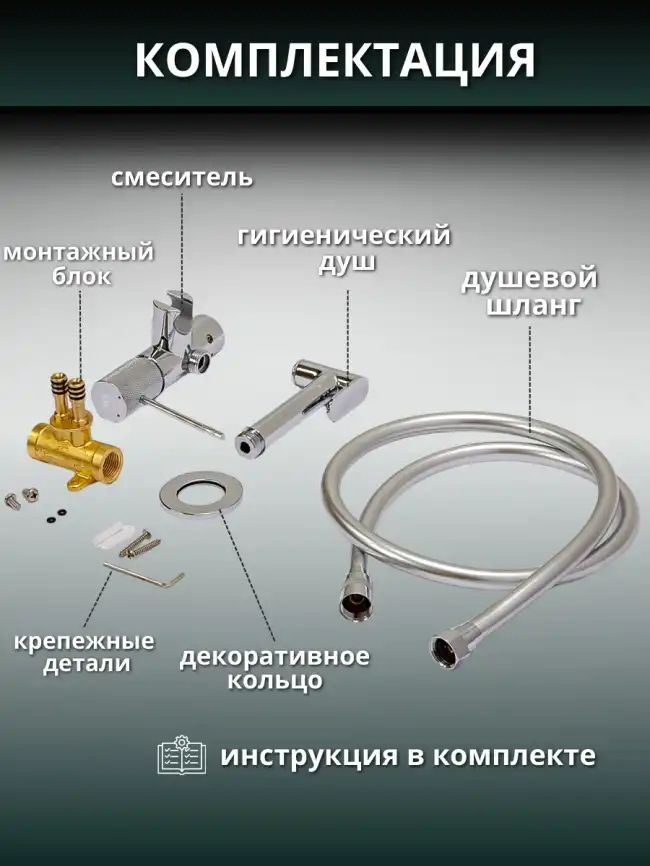 КОМПЛЕКТАЦИЯ

смеситель

монтажный блок

гигиенический душ

душевой шланг

крепежные детали

декоративное кольцо

инструкция в комплекте