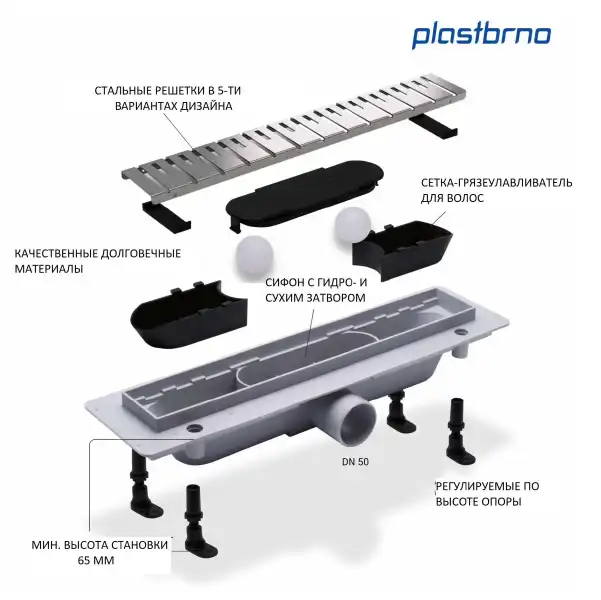 plastbrno

СТАЛЬНЫЕ РЕШЕТКИ В 5-ТИ ВАРИАНТАХ ДИЗАЙНА

СЕТКА-ГРЯЗЕУЛАВЛИВАТЕЛЬ ДЛЯ ВОЛОС

КАЧЕСТВЕННЫЕ ДОЛГОВЕЧНЫЕ МАТЕРИАЛЫ

СИФОН С ГИДРО- И СУХИМ ЗАТВОРОМ

DN 50

РЕГУЛИРУЕМЫЕ ПО ВЫСОТЕ ОПОРЫ

МИН. ВЫСОТА СТАНОВКИ 65 ММ