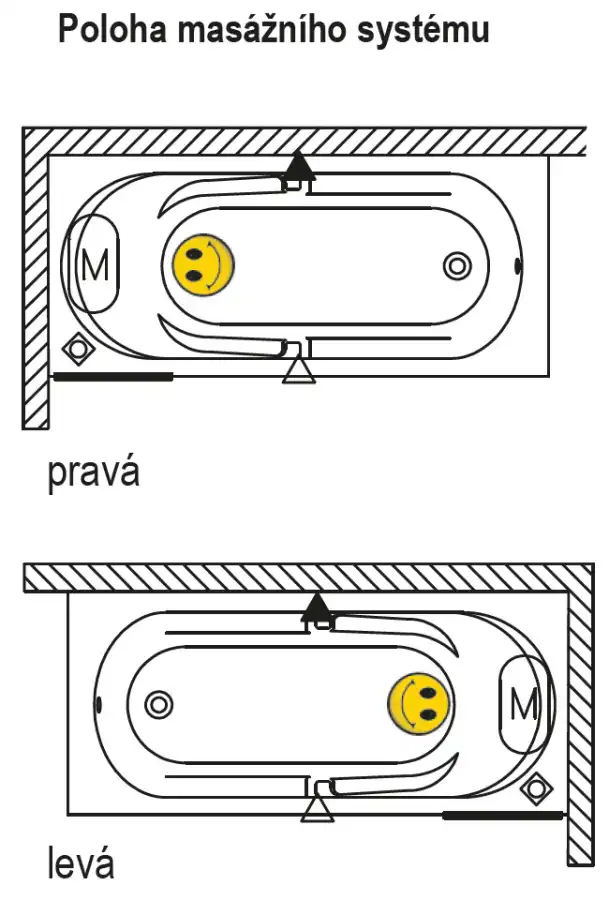 Poloha masážního systému

M

pravá

M

levá