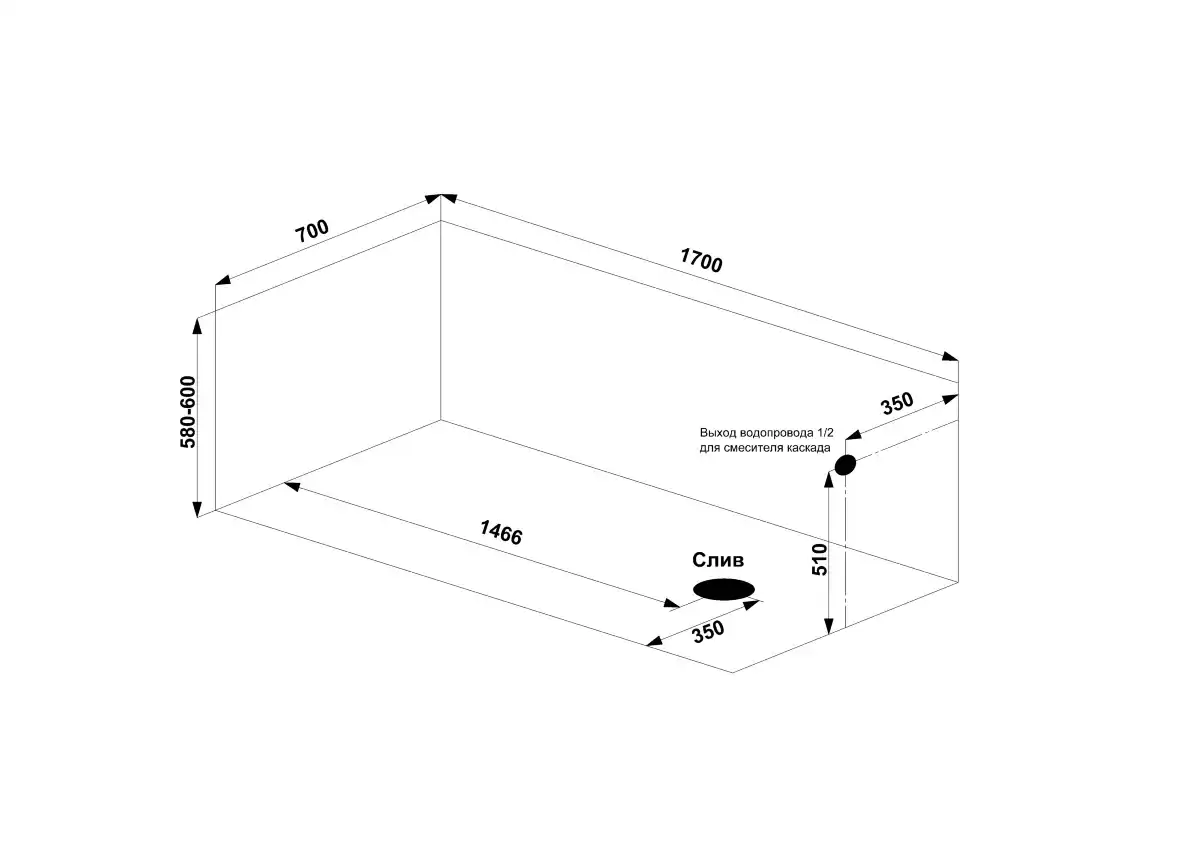 700

1700

580-600

350

Выход водопровода 1/2
для смесителя каскада

1466

Слив

510

350